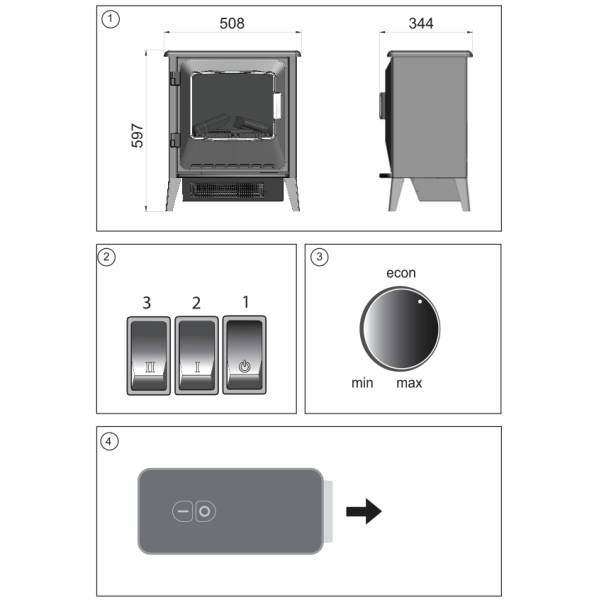 1

508

344

597

2

3 2 1

II I

3

econ

min max

4